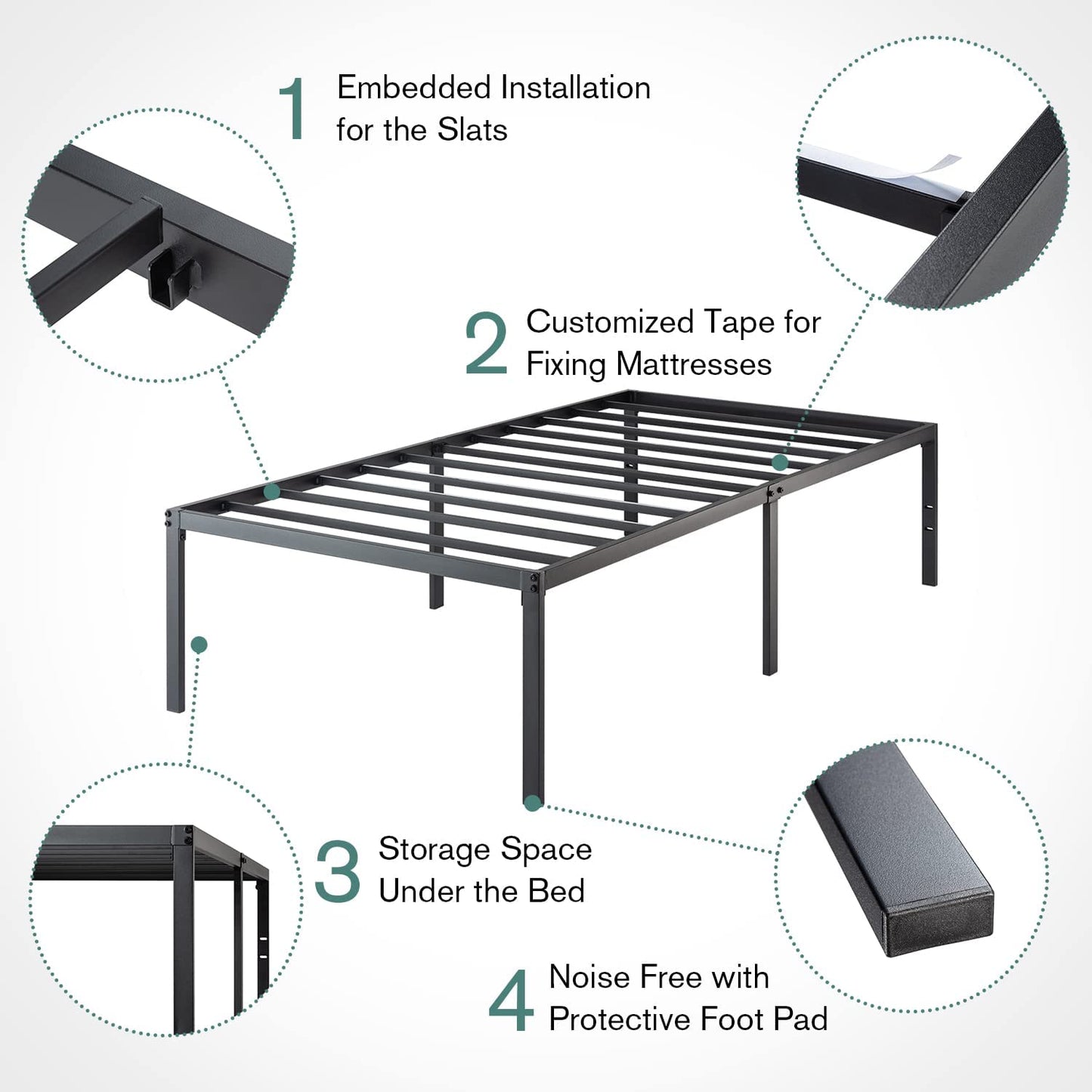 1 Embedded Installation for the Slats

2 Customized Tape for Fixing Mattresses

3 Storage Space Under the Bed

4 Noise Free with Protective Foot Pad