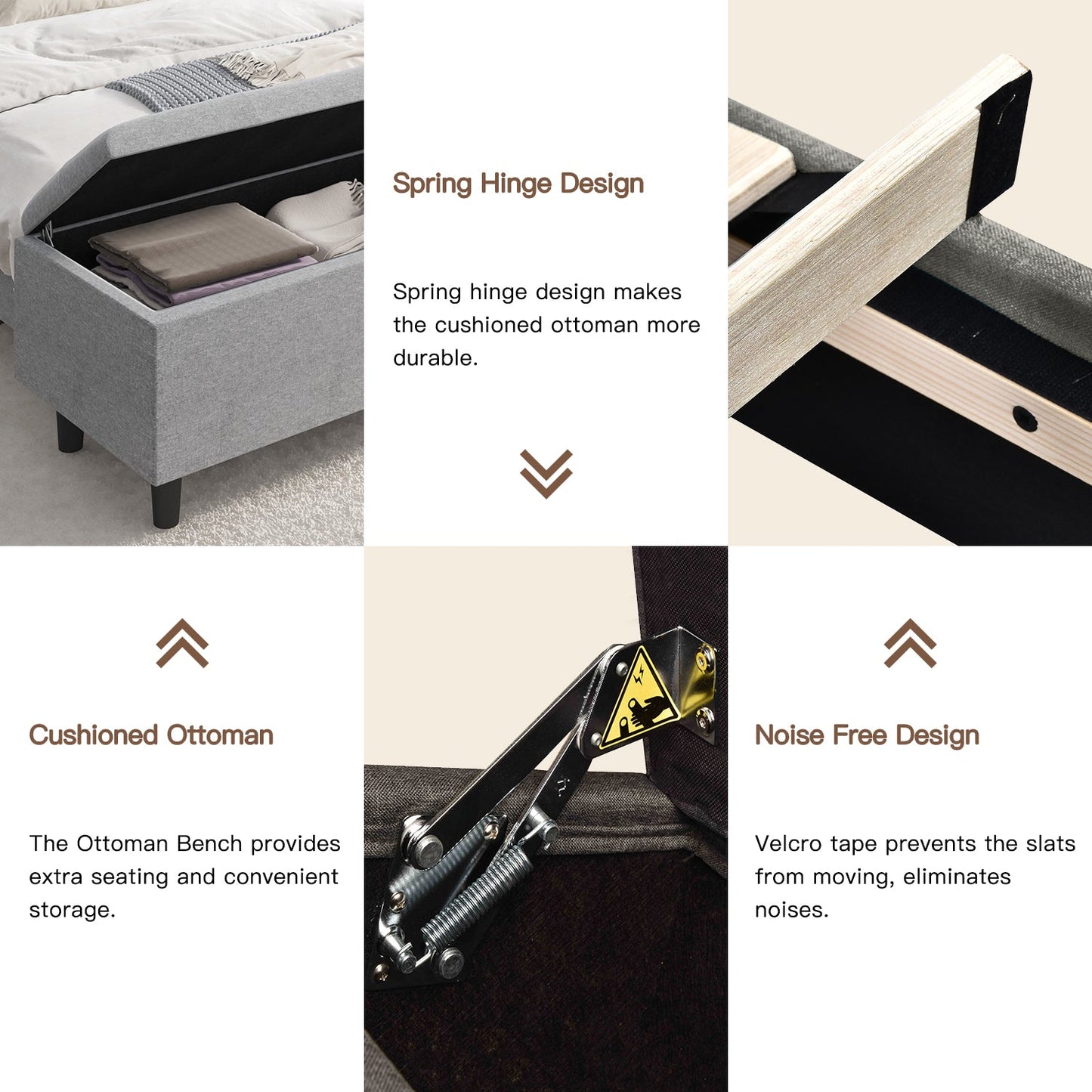 Spring Hinge Design

Spring hinge design makes the cushioned ottoman more durable.

Cushioned Ottoman

The Ottoman Bench provides extra seating and convenient storage.

Noise Free Design

Velcro tape prevents the slats from moving, eliminates noises.