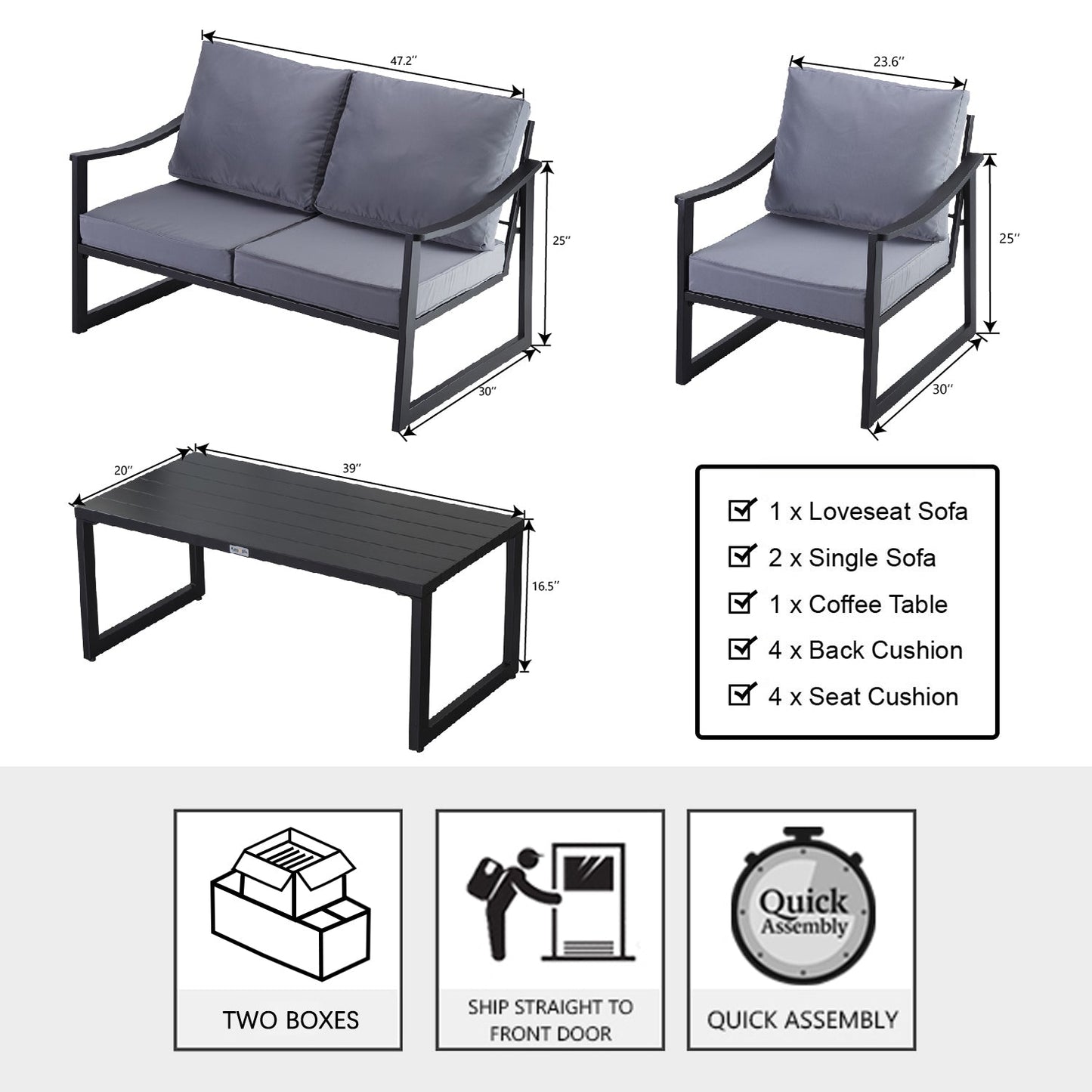 47.2''

25''

30''

23.6''

25''

30''

20''

39''

16.5''

1 x Loveseat Sofa
2 x Single Sofa
1 x Coffee Table
4 x Back Cushion
4 x Seat Cushion

TWO BOXES

SHIP STRAIGHT TO FRONT DOOR

Quick Assembly

QUICK ASSEMBLY