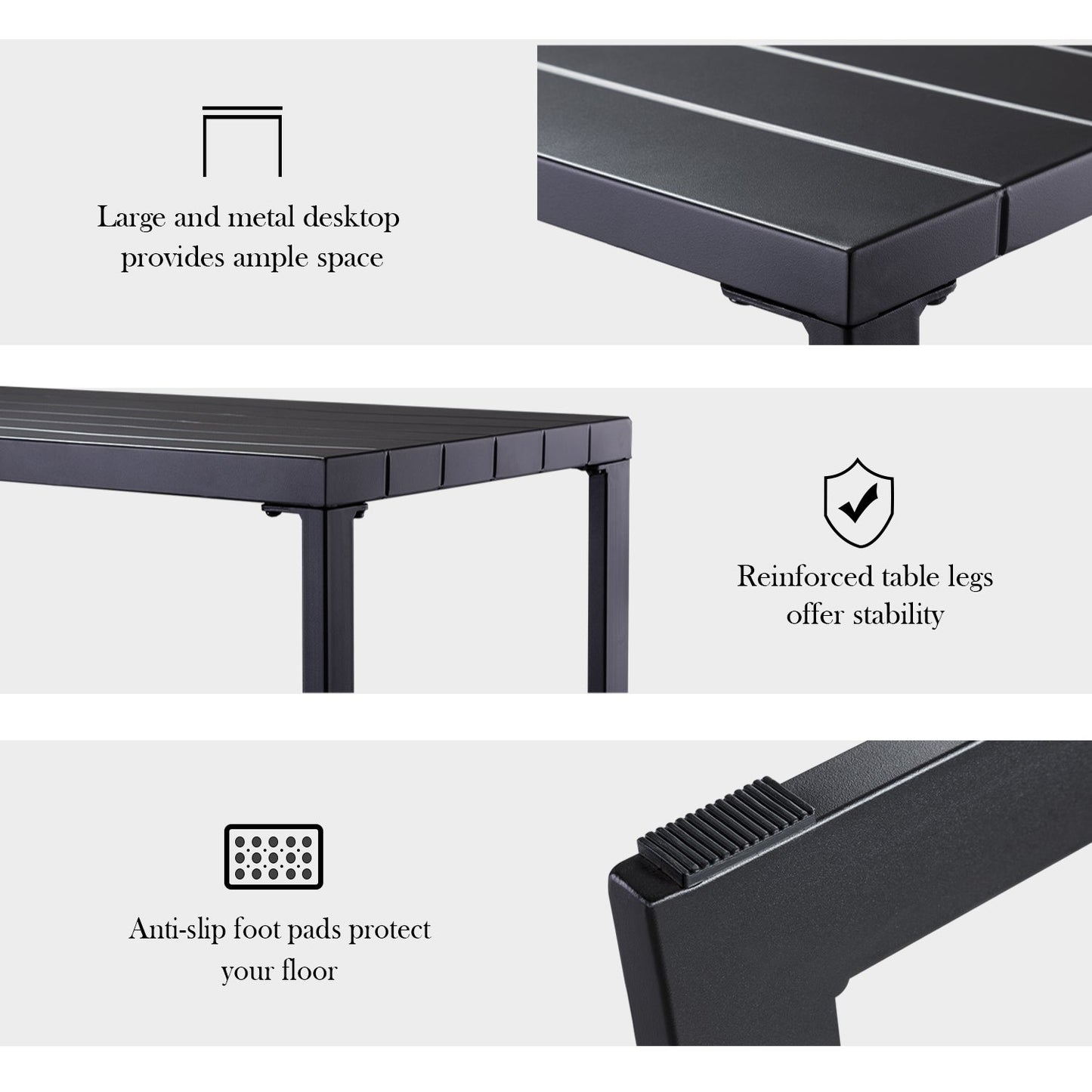 Large and metal desktop provides ample space

Reinforced table legs offer stability

Anti-slip foot pads protect your floor