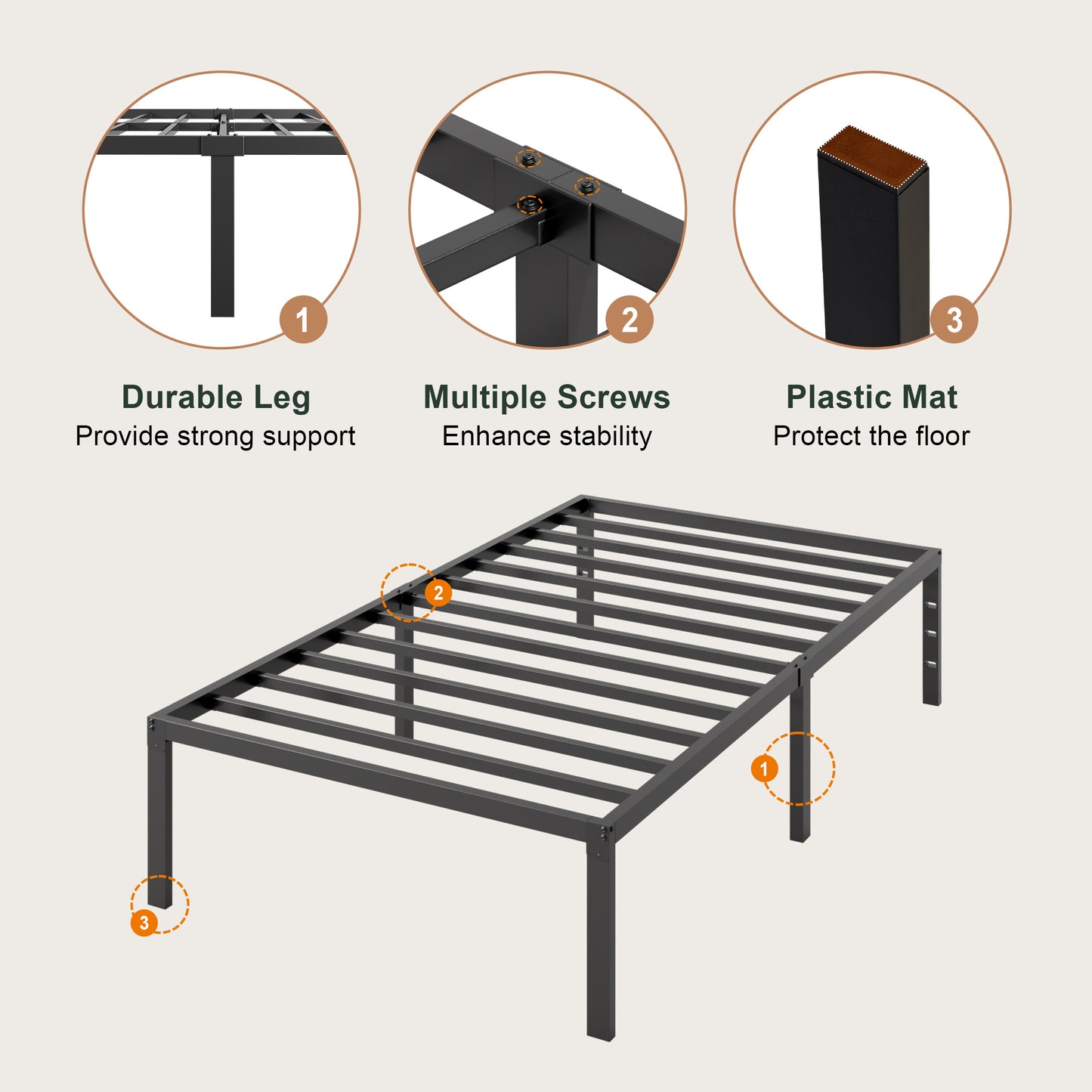 1

2

3

Durable Leg
Provide strong support

Multiple Screws
Enhance stability

Plastic Mat
Protect the floor

2

1

3