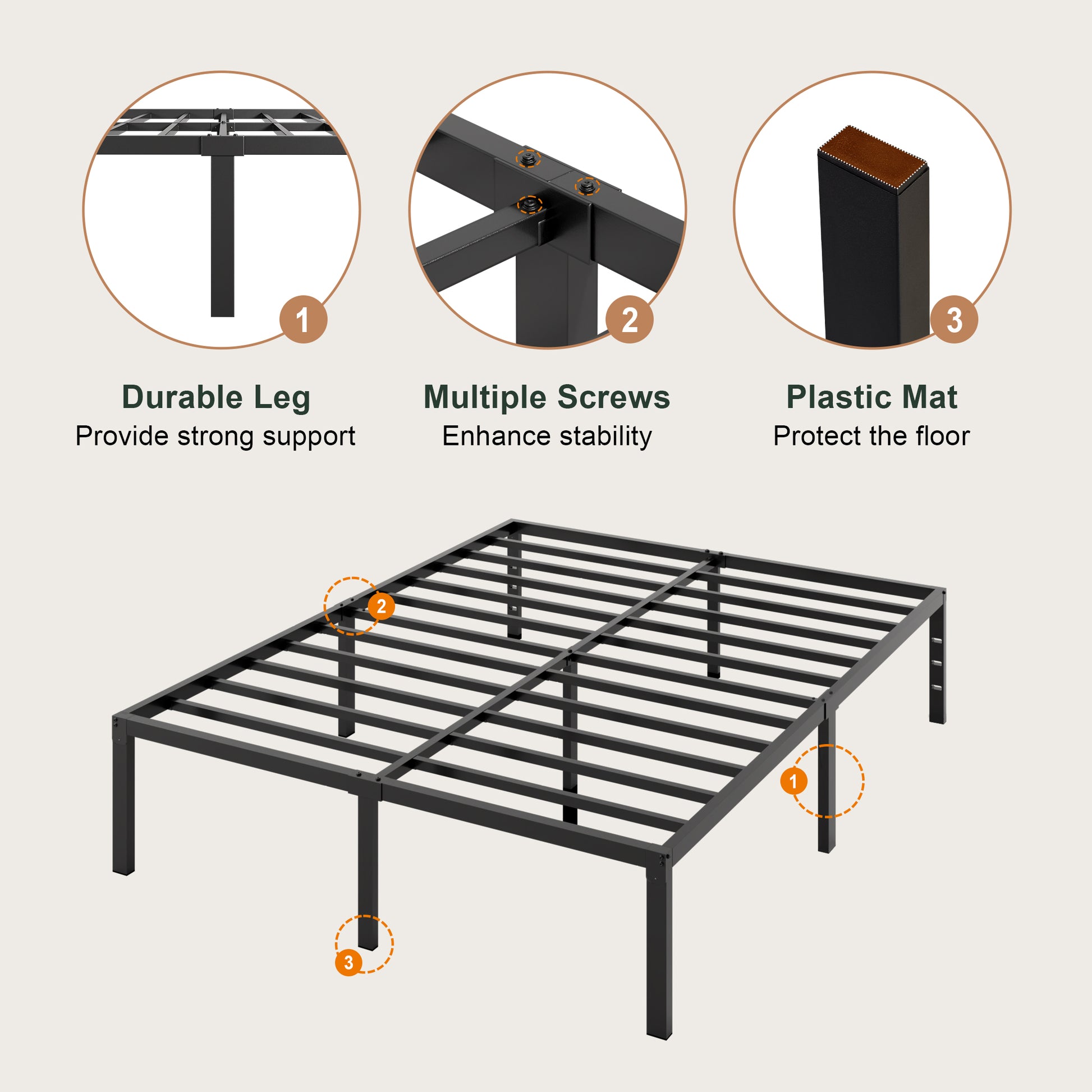 1

2

3

Durable Leg
Provide strong support

Multiple Screws
Enhance stability

Plastic Mat
Protect the floor

2

1

3