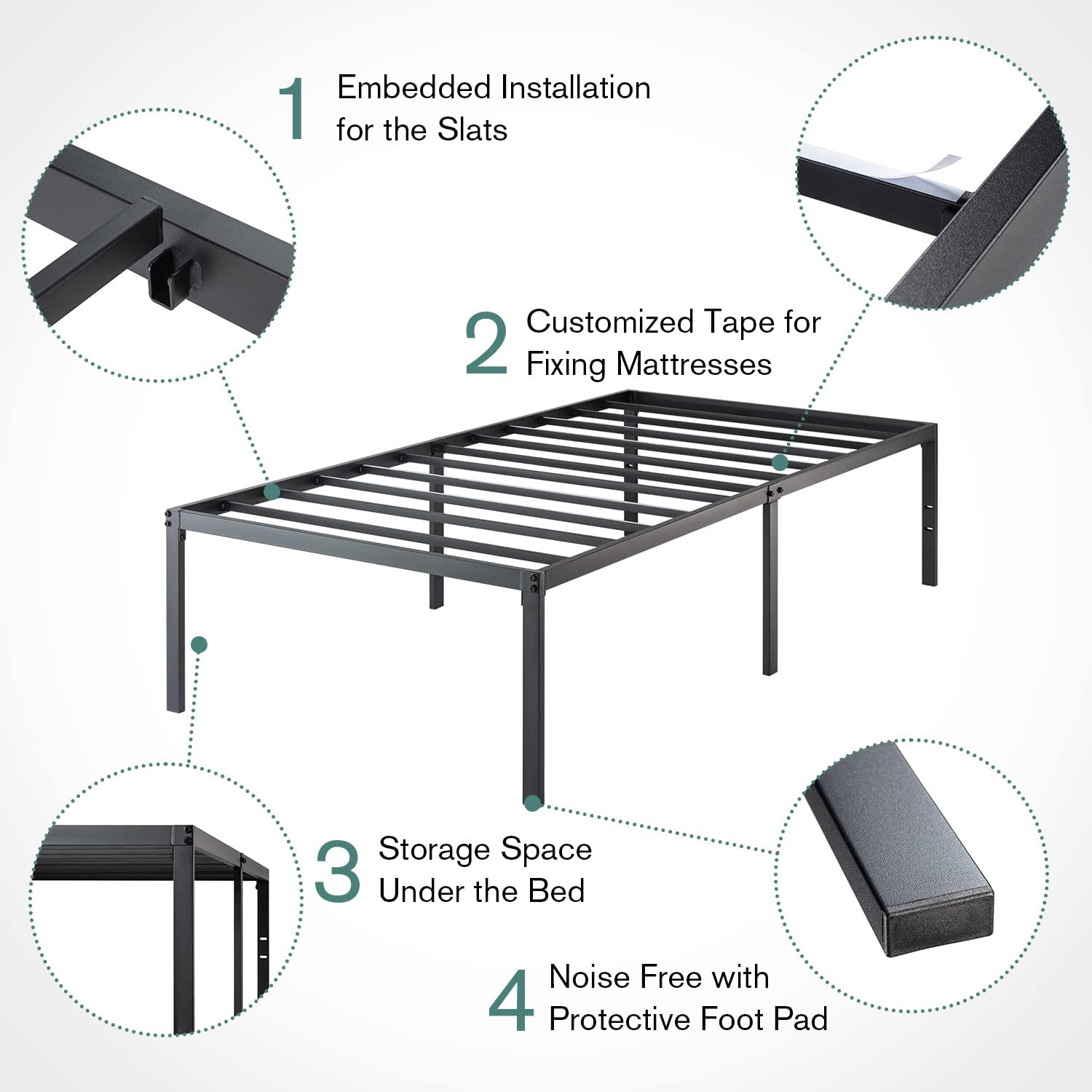 1 Embedded Installation for the Slats

2 Customized Tape for Fixing Mattresses

3 Storage Space Under the Bed

4 Noise Free with Protective Foot Pad